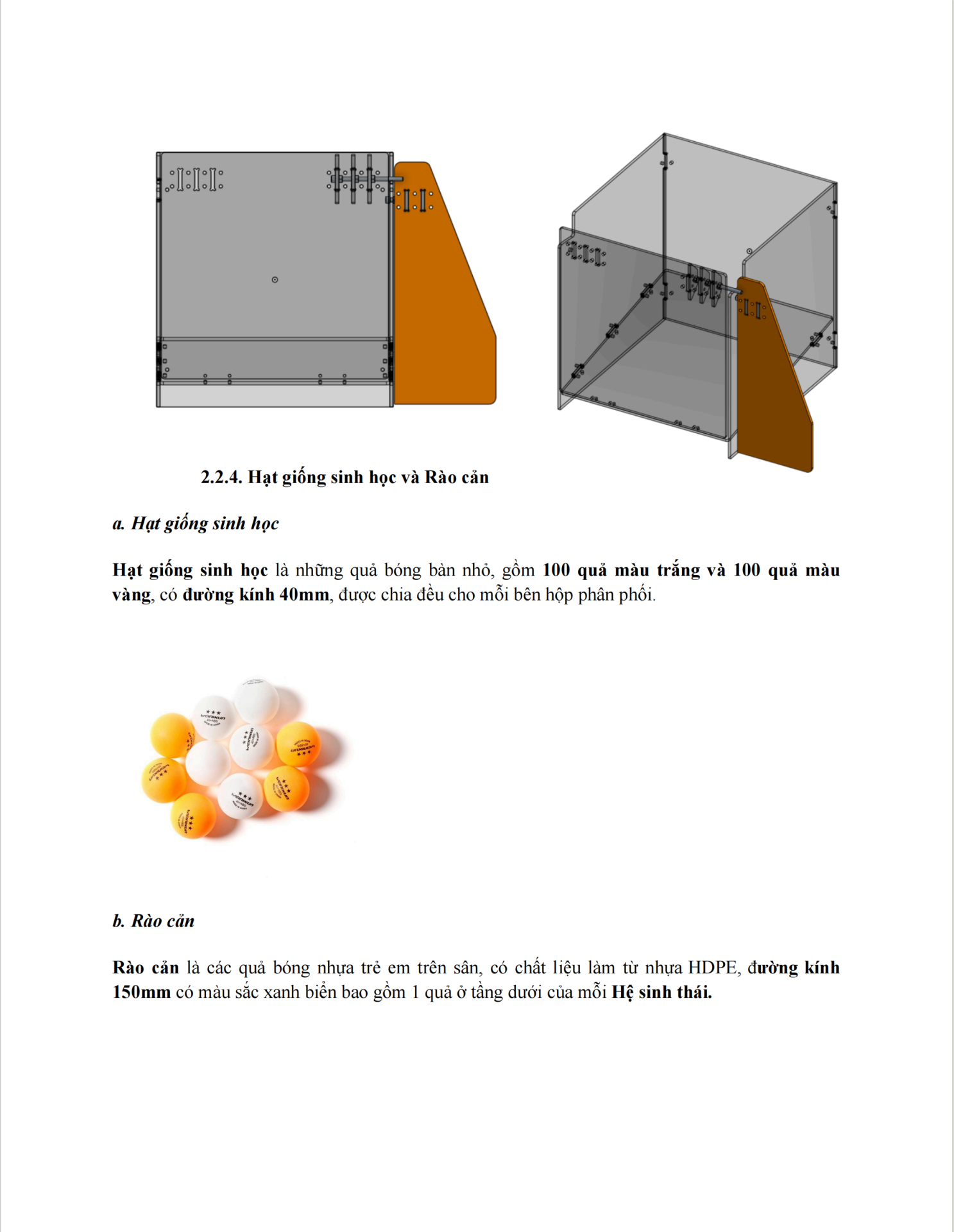 2.2.4. Hạt giống sinh học và Rào cản

a. Hạt giống sinh học

Hạt giống sinh học là những quả bóng bàn nhỏ, gồm 100 quả màu trắng và 100 quả màu vàng, có đường kính 40mm, được chia đều cho mỗi bên hộp phân phối.

b. Rào cản

Rào cản là các quả bóng nhựa trẻ em trên sân, có chất liệu làm từ nhựa HDPE, đường kính 150mm có màu sắc xanh biển bao gồm 1 quả ở tầng dưới của mỗi Hệ sinh thái.